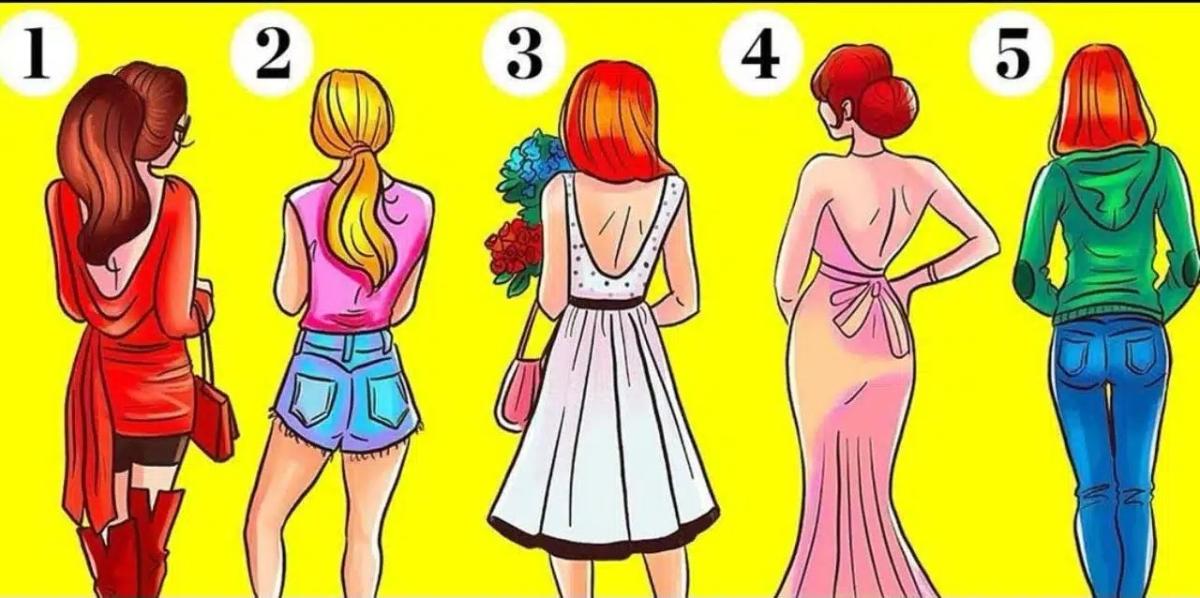 1
2
3
4
5